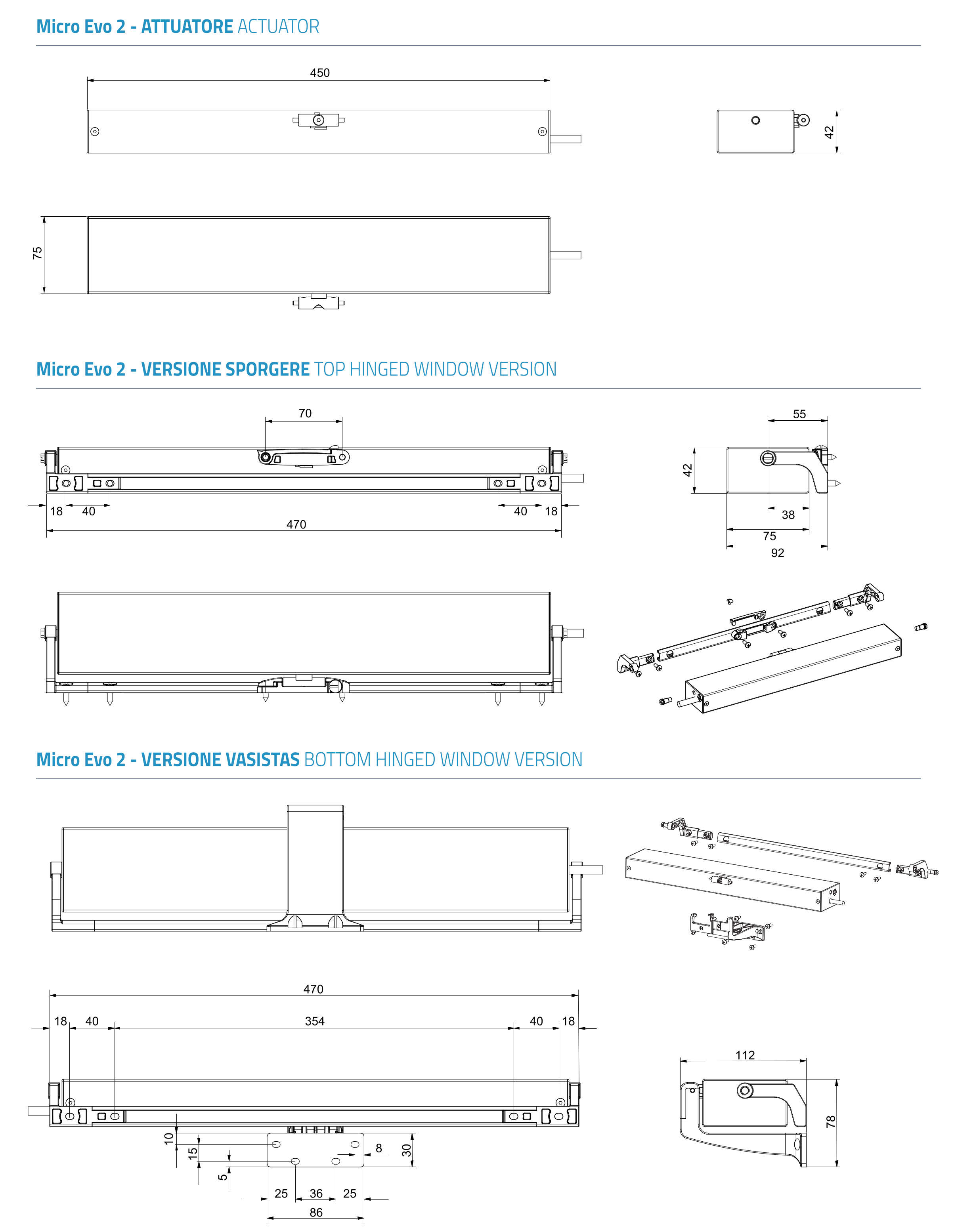 Micro Evo 2 - ATTUATORE ACTUATOR

450

42

75

Micro Evo 2 - VERSIONE SPORGERE TOP HINGED WINDOW VERSION

70

18 40 40 18

470

55

42

38

75

92

Micro Evo 2 - VERSIONE VASISTAS BOTTOM HINGED WINDOW VERSION

470

18 40 354 40 18

10

15

5

8

30

25 36 25

86

112

78